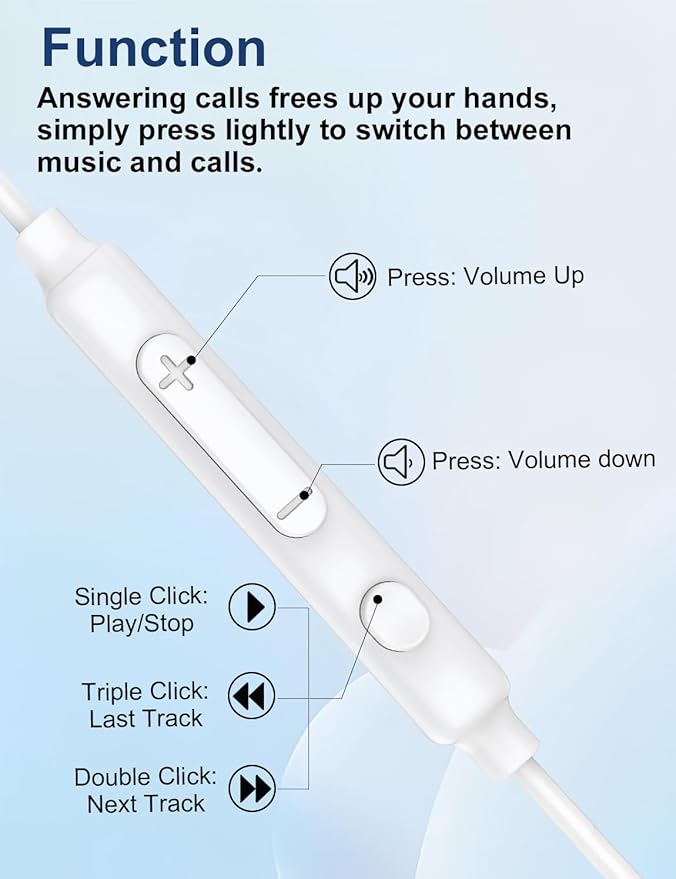 Function

Answering calls frees up your hands, simply press lightly to switch between music and calls.

Press: Volume Up

Press: Volume down

Single Click:
Play/Stop

Triple Click:
Last Track

Double Click:
Next Track