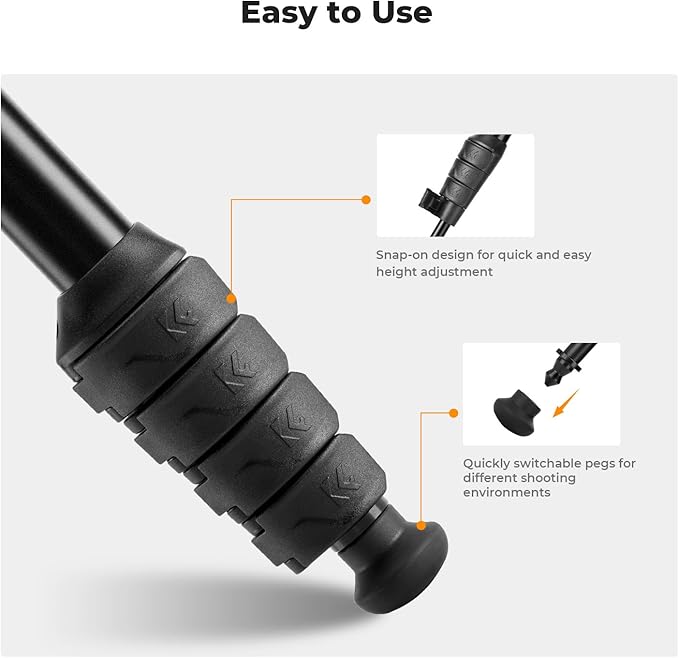 Easy to Use

Snap-on design for quick and easy height adjustment

Quickly switchable pegs for different shooting environments