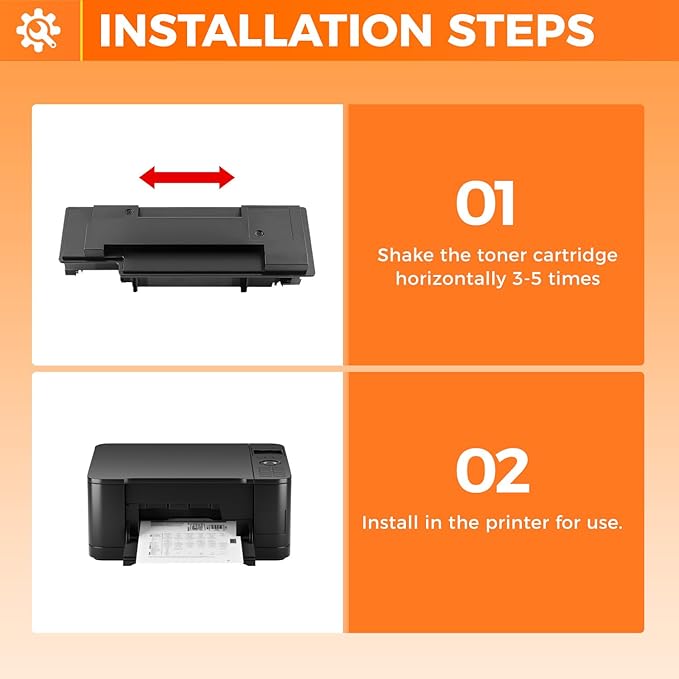 INSTALLATION STEPS

01

Shake the toner cartridge horizontally 3-5 times

02

Install in the printer for use.