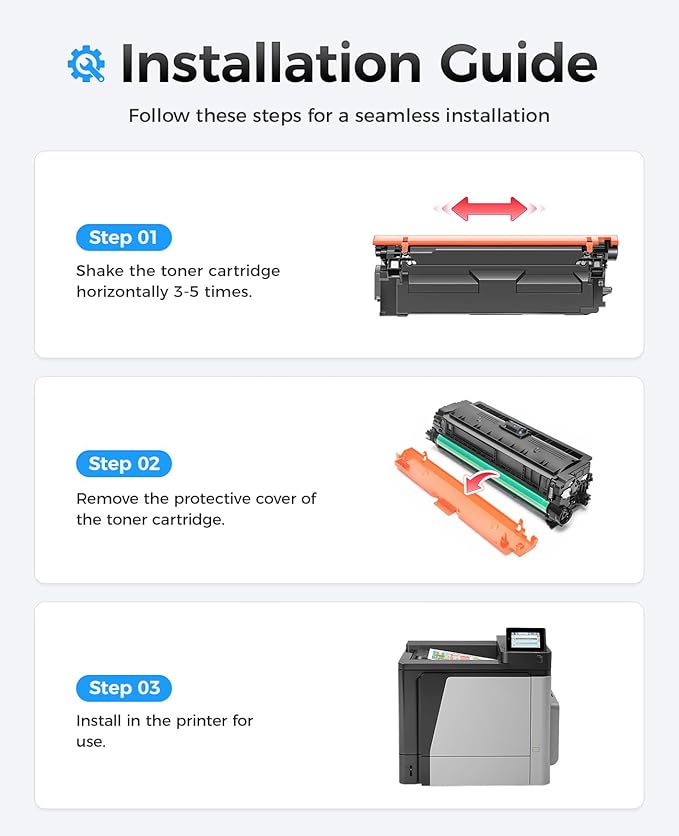 Installation Guide

Follow these steps for a seamless installation

Step 01

Shake the toner cartridge horizontally 3-5 times.

Step 02

Remove the protective cover of the toner cartridge.

Step 03

Install in the printer for use.