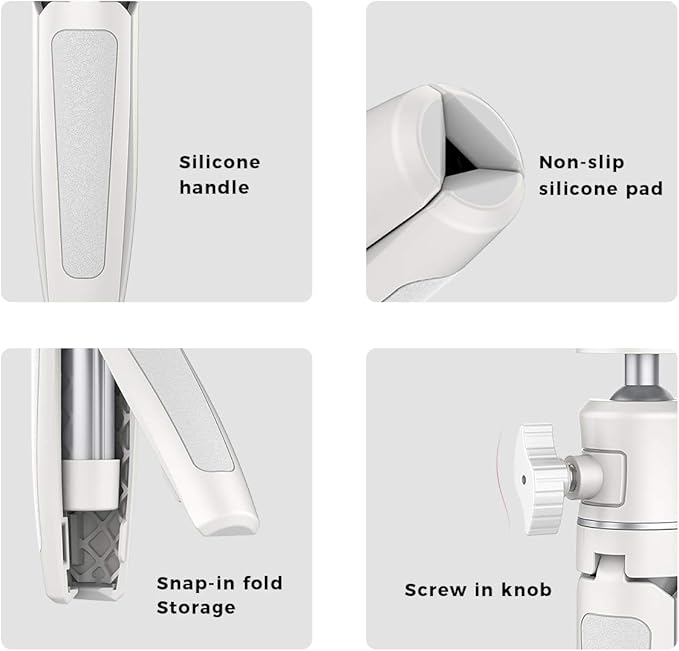 Silicone handle

Non-slip silicone pad

Snap-in fold Storage

Screw in knob