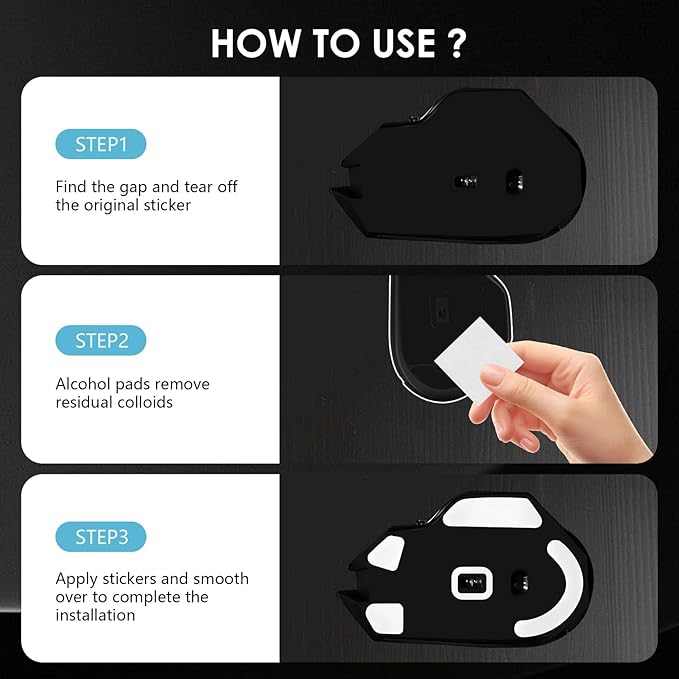 HOW TO USE ?

STEP1

Find the gap and tear off the original sticker

STEP2

Alcohol pads remove residual colloids

STEP3

Apply stickers and smooth over to complete the installation