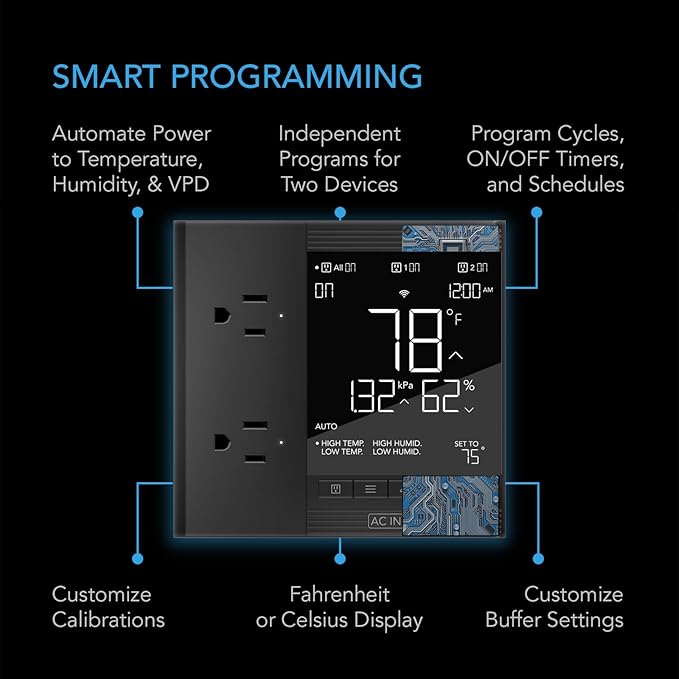 SMART PROGRAMMING

Automate Power to Temperature, Humidity, & VPD

Independent Programs for Two Devices

Program Cycles, ON/OFF Timers, and Schedules

All ON

1 ON

2 ON

ON

12:00 AM

78 °F

1.32 kPa

62 %

AUTO

HIGH TEMP. LOW TEMP.

HIGH HUMID. LOW HUMID.

SET TO 75°

AC IN

Customize Calibrations

Fahrenheit or Celsius Display

Customize Buffer Settings