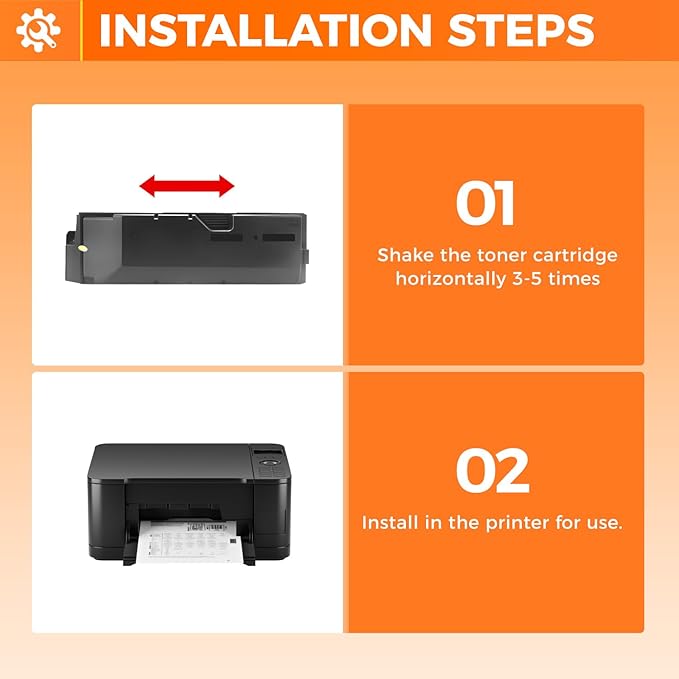 INSTALLATION STEPS

01

Shake the toner cartridge horizontally 3-5 times

02

Install in the printer for use.