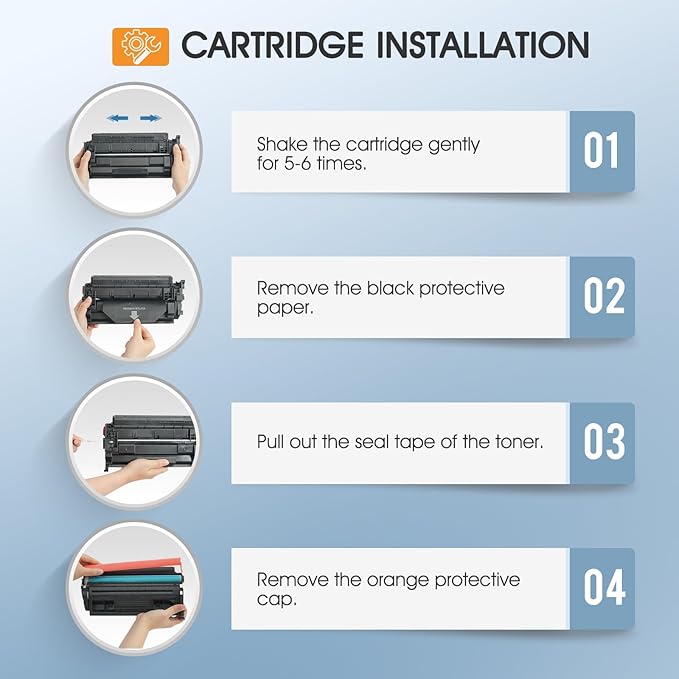 CARTRIDGE INSTALLATION

Shake the cartridge gently for 5-6 times.

01

Remove the black protective paper.

02

Pull out the seal tape of the toner.

03

Remove the orange protective cap.

04