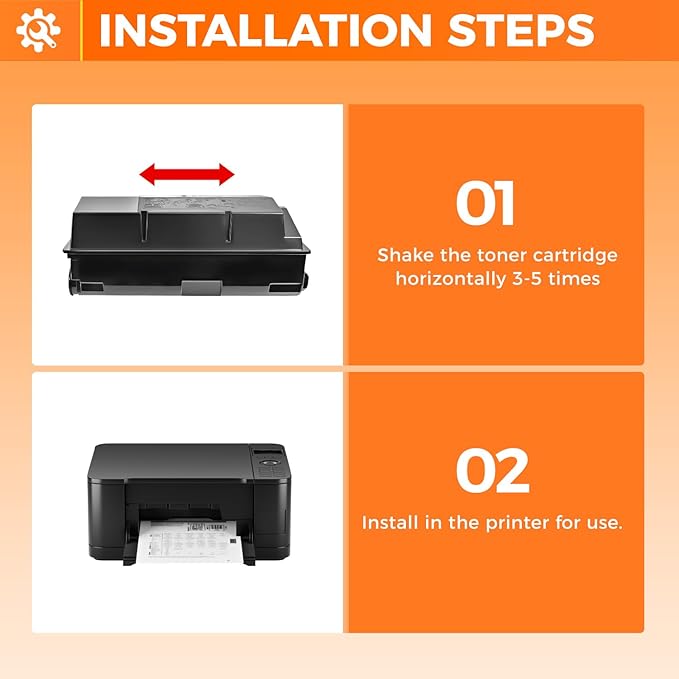 INSTALLATION STEPS

01

Shake the toner cartridge horizontally 3-5 times

02

Install in the printer for use.