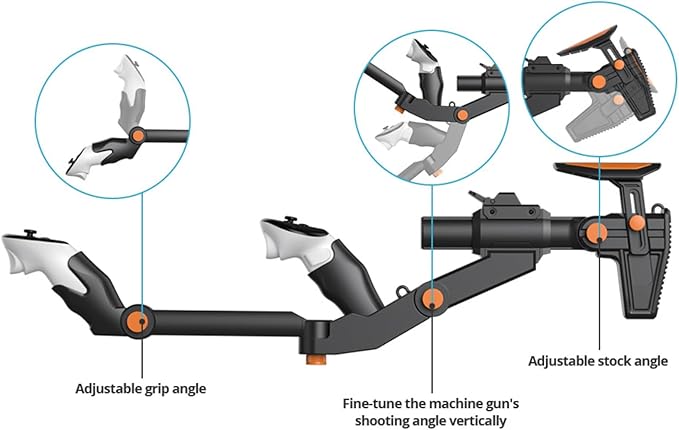 Adjustable grip angle

Fine-tune the machine gun's shooting angle vertically

Adjustable stock angle