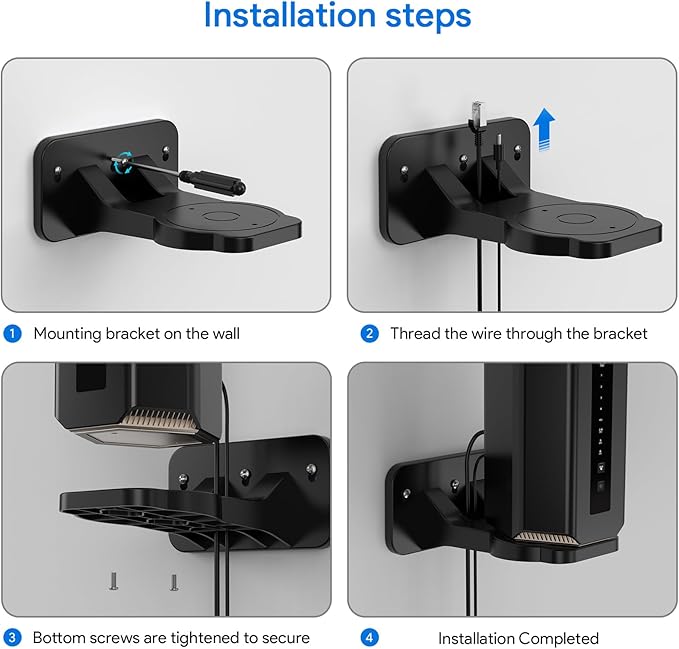 Installation steps

1 Mounting bracket on the wall

2 Thread the wire through the bracket

3 Bottom screws are tightened to secure

4 Installation Completed