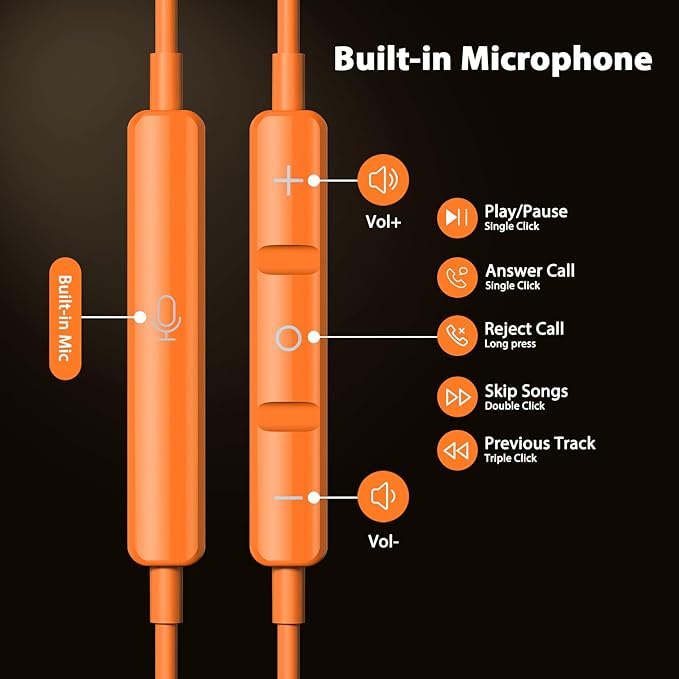 Built-in Microphone

Built-in Mic

Vol+

Play/Pause
Single Click

Answer Call
Single Click

Reject Call
Long press

Skip Songs
Double Click

Previous Track
Triple Click

Vol-