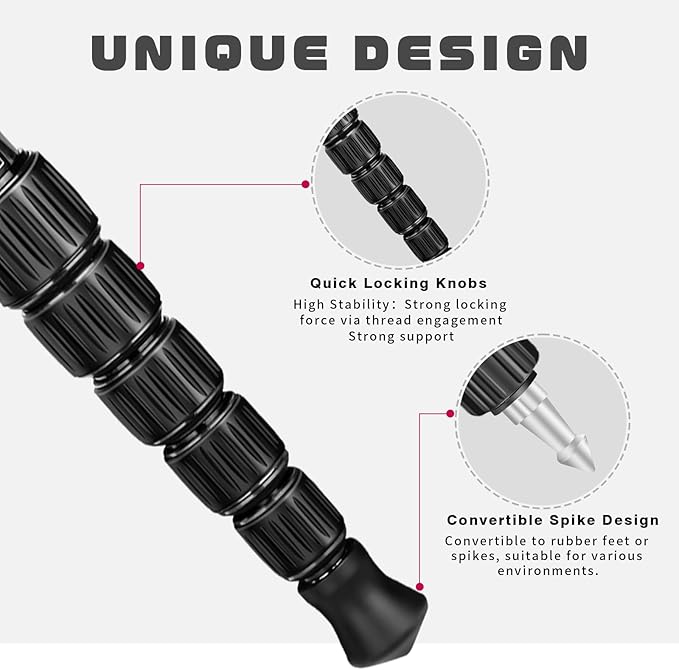 UNIQUE DESIGN

Quick Locking Knobs

High Stability: Strong locking force via thread engagement Strong support

Convertible Spike Design

Convertible to rubber feet or spikes, suitable for various environments.