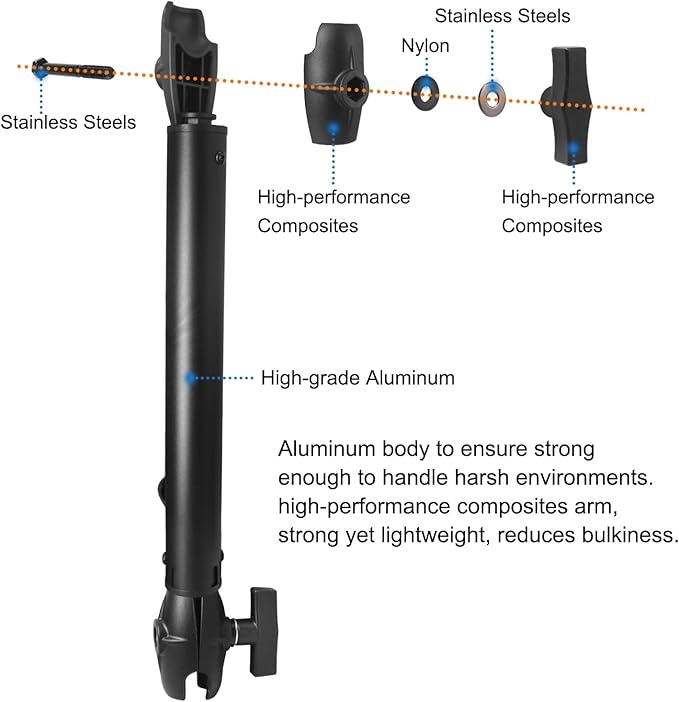 Stainless Steels

Nylon

Stainless Steels

High-performance Composites

High-performance Composites

High-grade Aluminum

Aluminum body to ensure strong enough to handle harsh environments. high-performance composites arm, strong yet lightweight, reduces bulkiness.