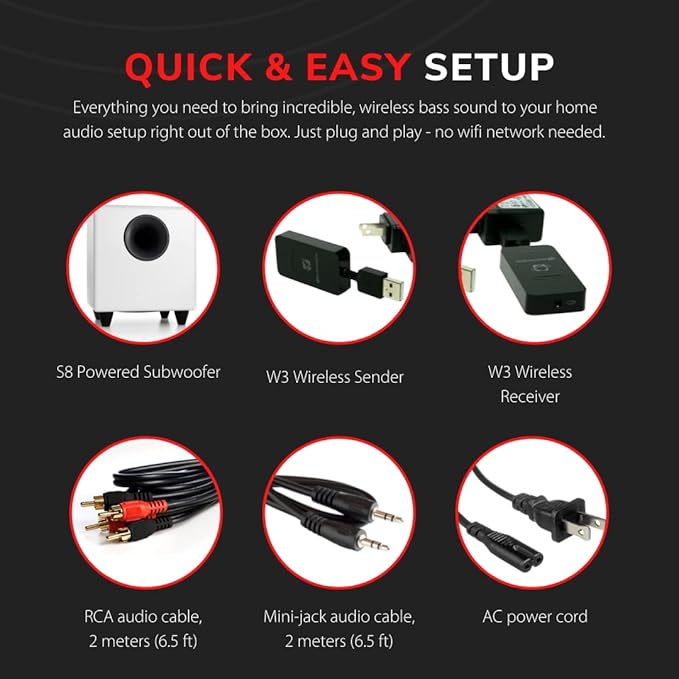 QUICK & EASY SETUP

Everything you need to bring incredible, wireless bass sound to your home audio setup right out of the box. Just plug and play - no wifi network needed.

S8 Powered Subwoofer

W3 Wireless Sender

W3 Wireless Receiver

RCA audio cable, 2 meters (6.5 ft)

Mini-jack audio cable, 2 meters (6.5 ft)

AC power cord