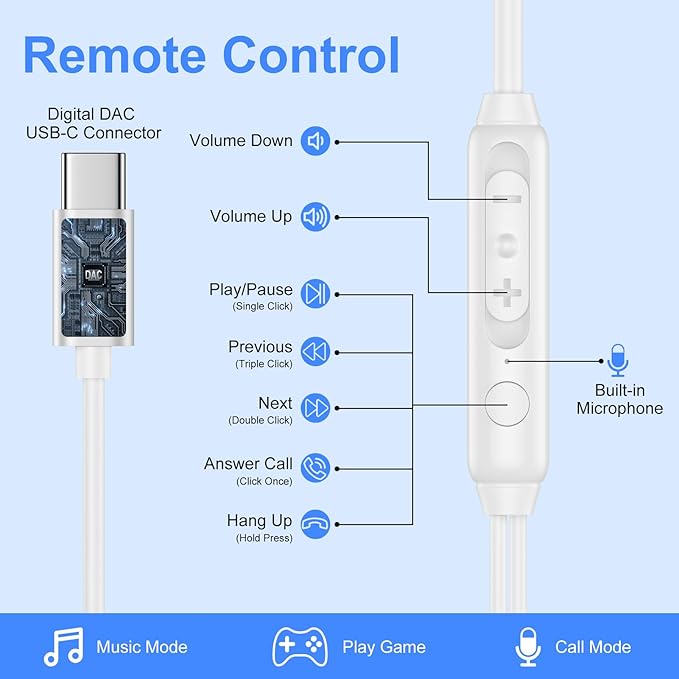 Remote Control

Digital DAC
USB-C Connector

DAC

Volume Down

Volume Up

Play/Pause
(Single Click)

Previous
(Triple Click)

Next
(Double Click)

Answer Call
(Click Once)

Hang Up
(Hold Press)

Built-in
Microphone

Music Mode

Play Game

Call Mode