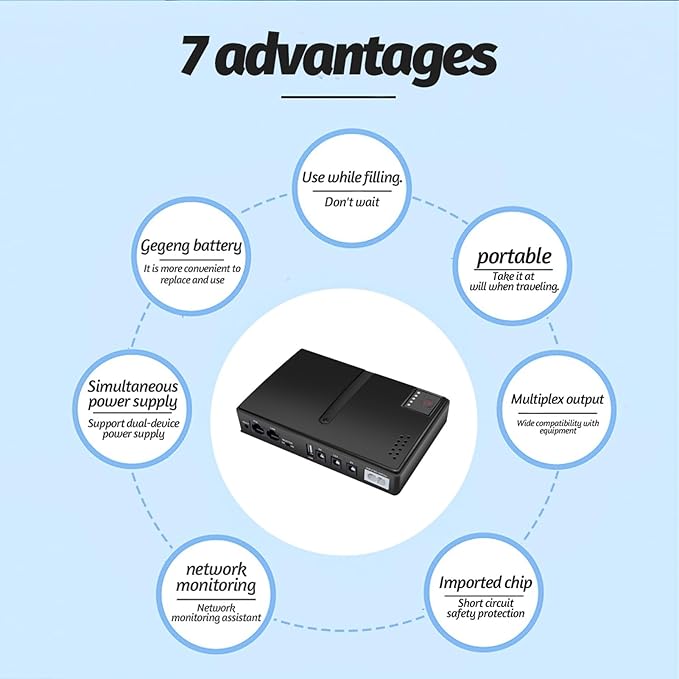 7 advantages

Use while filling.
Don't wait

portable
Take it at will when traveling.

Multiplex output
Wide compatibility with equipment

Imported chip
Short circuit safety protection

network monitoring
Network monitoring assistant

Simultaneous power supply
Support dual-device power supply

Gegeng battery
It is more convenient to replace and use