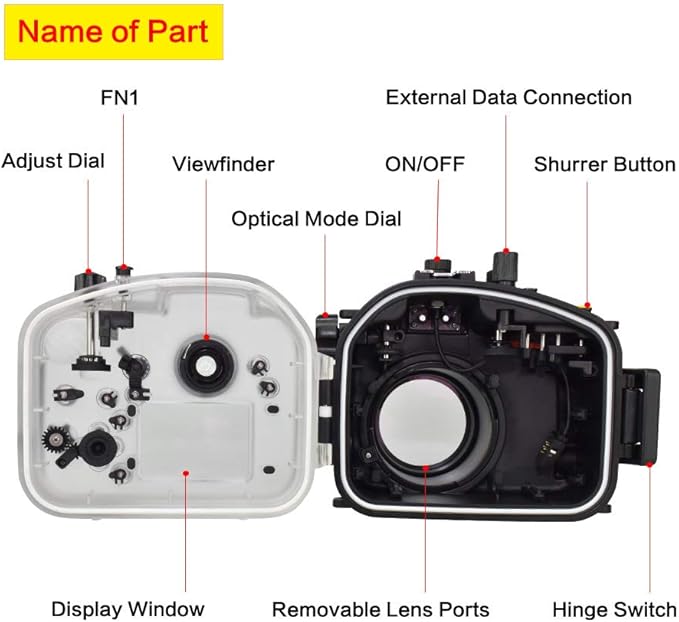 Name of Part

FN1

External Data Connection

Adjust Dial

Viewfinder

ON/OFF

Shurrer Button

Optical Mode Dial

Display Window

Removable Lens Ports

Hinge Switch