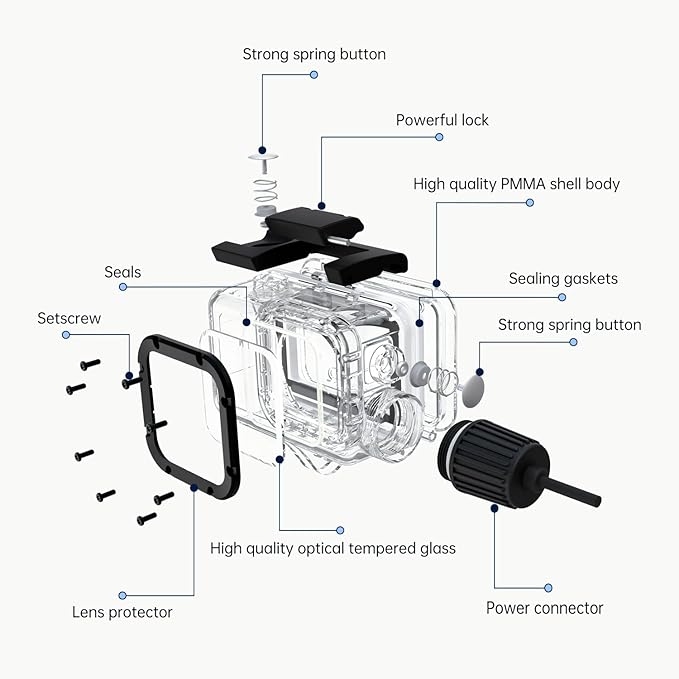 Strong spring button

Powerful lock

High quality PMMA shell body

Seals

Sealing gaskets

Setscrew

Strong spring button

High quality optical tempered glass

Lens protector

Power connector