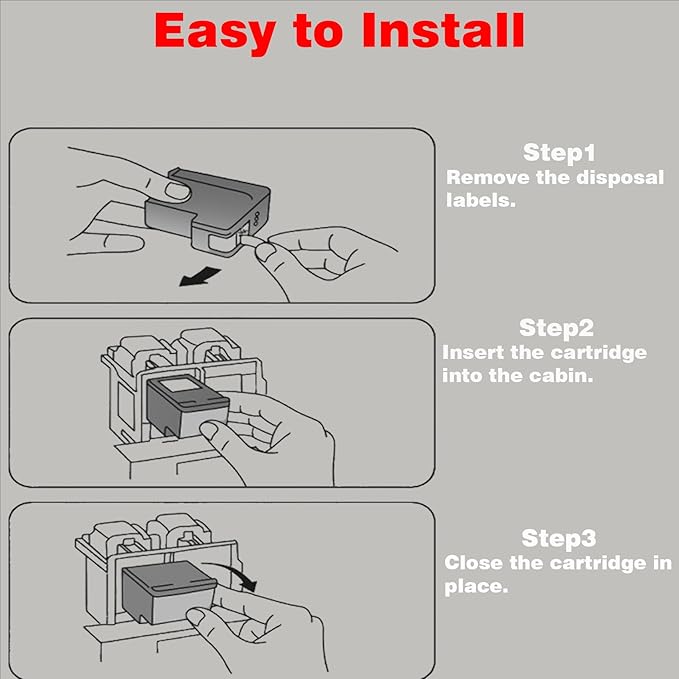 Easy to Install

Step1
Remove the disposal labels.

Step2
Insert the cartridge into the cabin.

Step3
Close the cartridge in place.