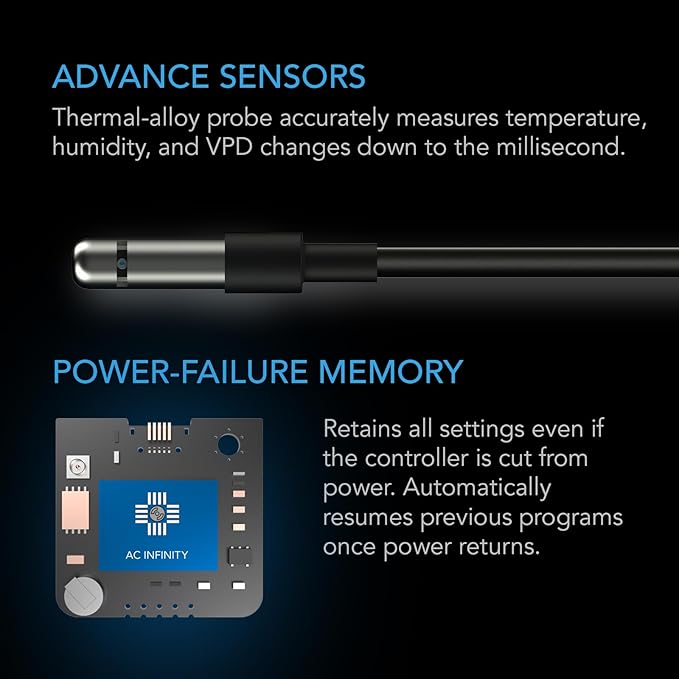 ADVANCE SENSORS

Thermal-alloy probe accurately measures temperature, humidity, and VPD changes down to the millisecond.

POWER-FAILURE MEMORY

AC INFINITY

Retains all settings even if the controller is cut from power. Automatically resumes previous programs once power returns.