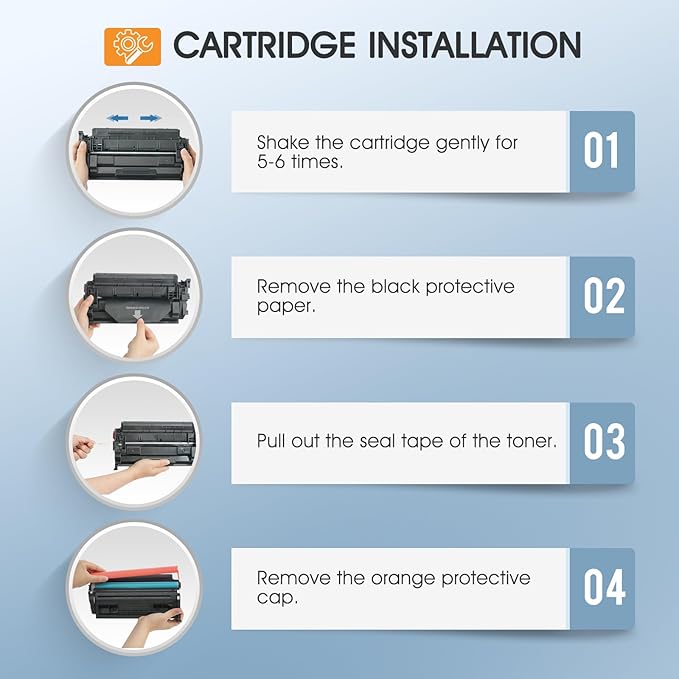 CARTRIDGE INSTALLATION

Shake the cartridge gently for 5-6 times.

01

Remove the black protective paper.

02

Pull out the seal tape of the toner.

03

Remove the orange protective cap.

04