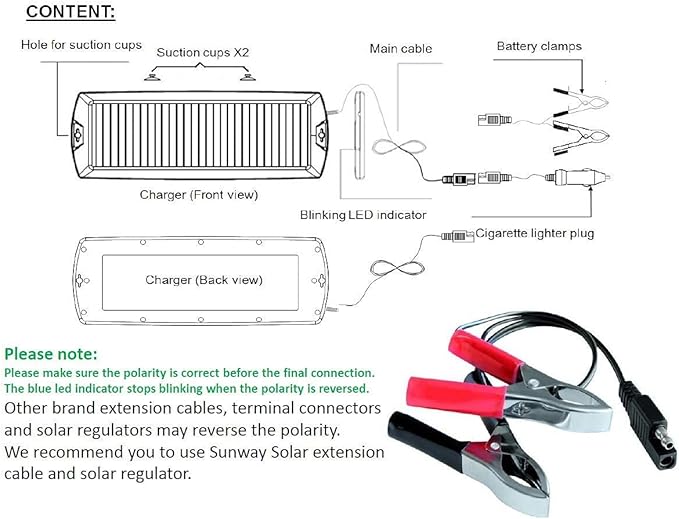 CONTENT:

Hole for suction cups

Suction cups X2

Main cable

Battery clamps

Charger (Front view)

Blinking LED indicator

Cigarette lighter plug

Charger (Back view)

Please note:
Please make sure the polarity is correct before the final connection.
The blue led indicator stops blinking when the polarity is reversed.
Other brand extension cables, terminal connectors and solar regulators may reverse the polarity.
We recommend you to use Sunway Solar extension cable and solar regulator.