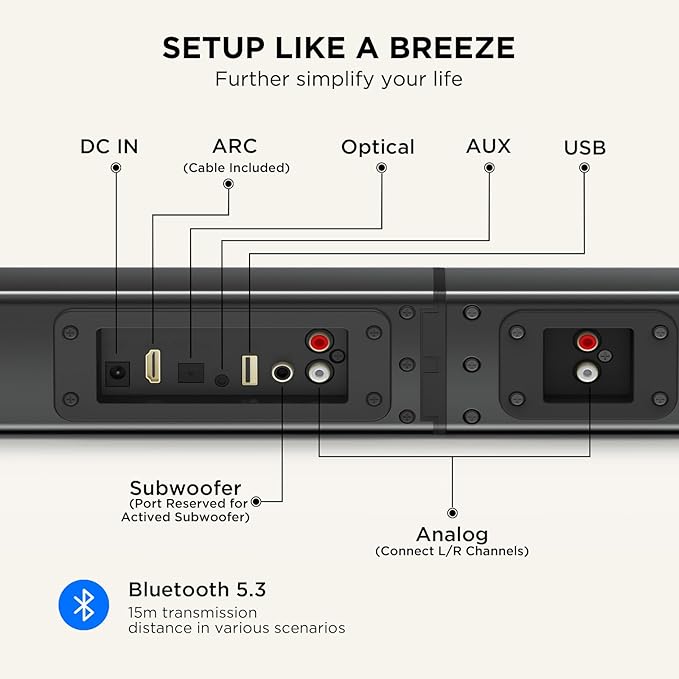 SETUP LIKE A BREEZE
Further simplify your life

DC IN

ARC
(Cable Included)

Optical

AUX

USB

Subwoofer
(Port Reserved for Actived Subwoofer)

Analog
(Connect L/R Channels)

Bluetooth 5.3
15m transmission distance in various scenarios