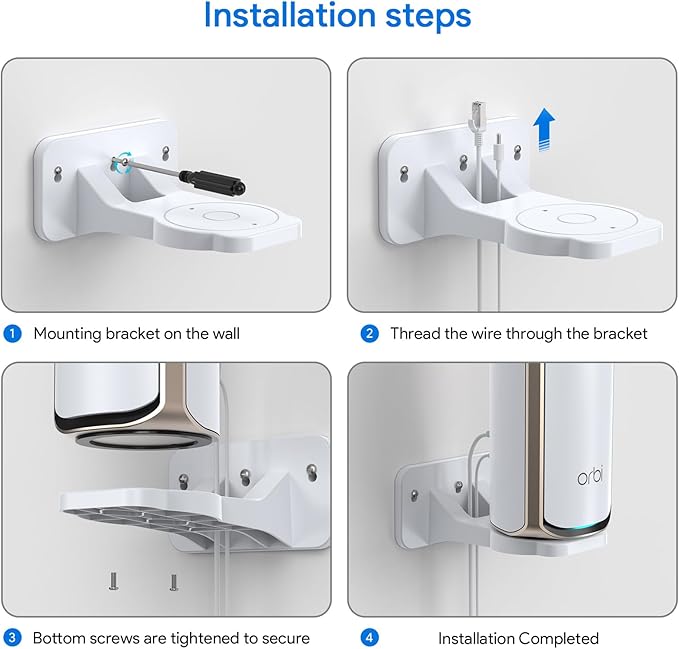 Installation steps

1 Mounting bracket on the wall

2 Thread the wire through the bracket

orbi

3 Bottom screws are tightened to secure

4 Installation Completed