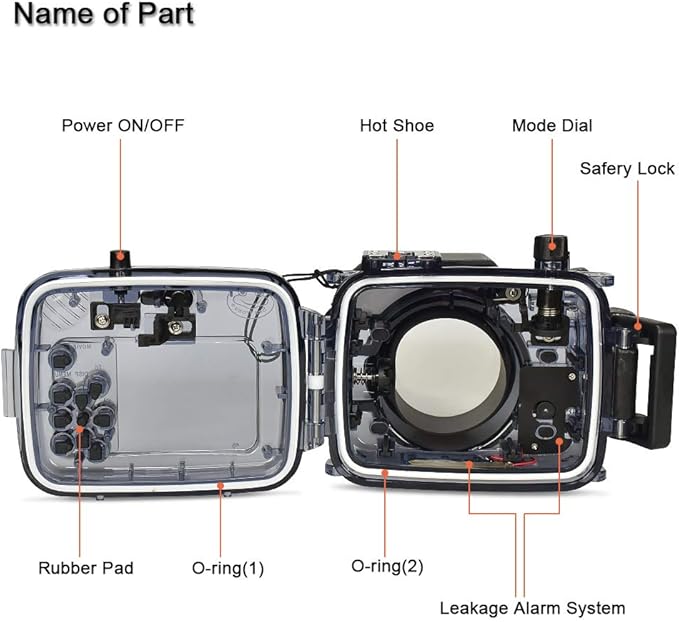 Name of Part

Power ON/OFF

Hot Shoe

Mode Dial

Safery Lock

Rubber Pad

O-ring(1)

O-ring(2)

Leakage Alarm System