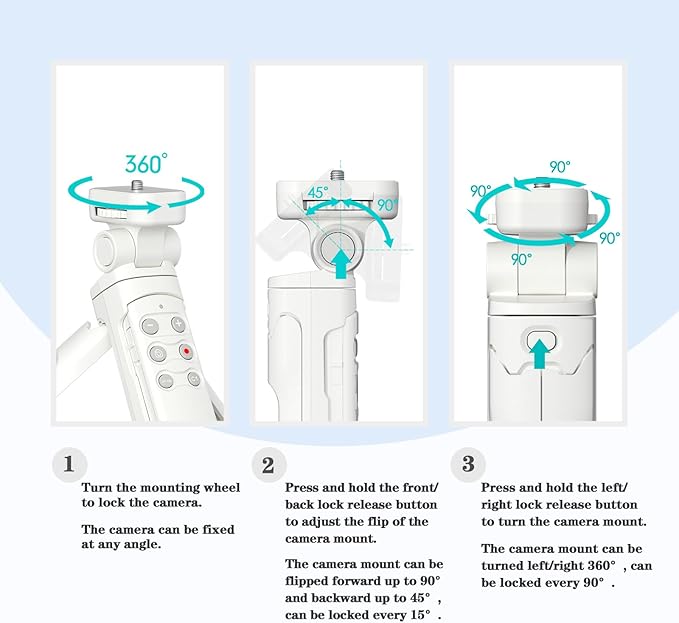 360°

45°

90°

90°

90°

90°

90°

1

Turn the mounting wheel to lock the camera.

The camera can be fixed at any angle.

2

Press and hold the front/ back lock release button to adjust the flip of the camera mount.

The camera mount can be flipped forward up to 90° and backward up to 45° , can be locked every 15° .

3

Press and hold the left/ right lock release button to turn the camera mount.

The camera mount can be turned left/right 360° , can be locked every 90° .