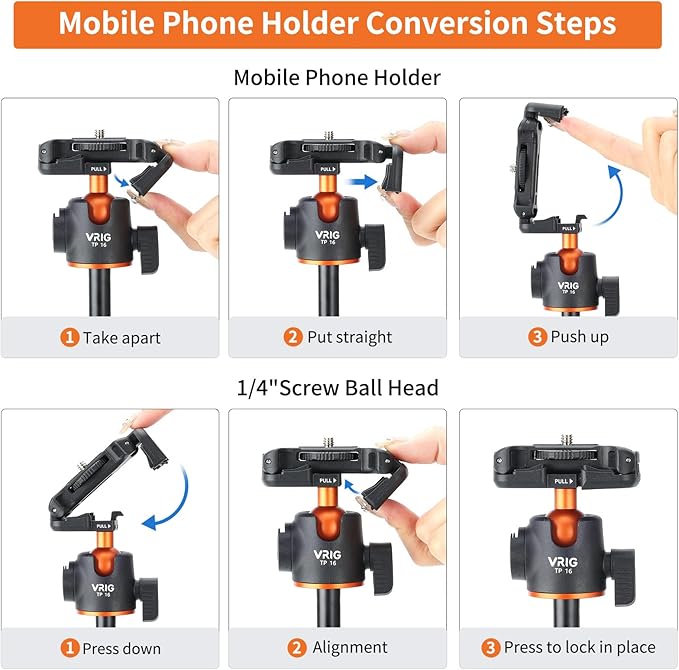 Mobile Phone Holder Conversion Steps

Mobile Phone Holder

PULL

VRIG
TP 16

1 Take apart

PULL

VRIG
TP 16

2 Put straight

PULL

VRIG
TP 16

3 Push up

1/4"Screw Ball Head

PULL

VRIG
TP 16

1 Press down

PULL

VRIG
TP 16

2 Alignment

PULL

VRIG
TP 16

3 Press to lock in place