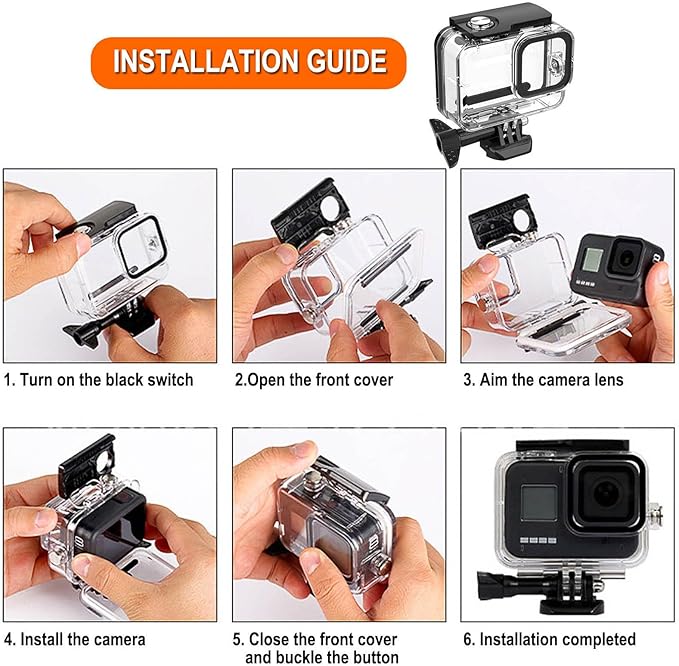 INSTALLATION GUIDE

1. Turn on the black switch

2.Open the front cover

3. Aim the camera lens

4. Install the camera

5. Close the front cover and buckle the button

6. Installation completed