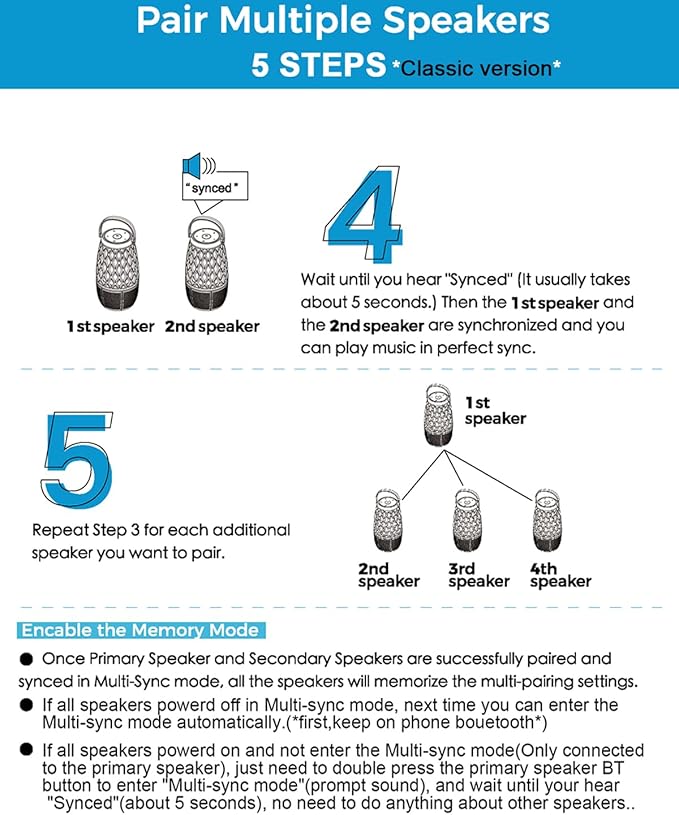 Pair Multiple Speakers
5 STEPS *Classic version*

"synced"

1st speaker 2nd speaker

4

Wait until you hear "Synced" (It usually takes about 5 seconds.) Then the 1st speaker and the 2nd speaker are synchronized and you can play music in perfect sync.

5

Repeat Step 3 for each additional speaker you want to pair.

1st speaker

2nd speaker 3rd speaker 4th speaker

Encable the Memory Mode

● Once Primary Speaker and Secondary Speakers are successfully paired and synced in Multi-Sync mode, all the speakers will memorize the multi-pairing settings.

● If all speakers powerd off in Multi-sync mode, next time you can enter the Multi-sync mode automatically.(*first,keep on phone bouetooth*)

● If all speakers powerd on and not enter the Multi-sync mode(Only connected to the primary speaker), just need to double press the primary speaker BT button to enter "Multi-sync mode"(prompt sound), and wait until your hear "Synced"(about 5 seconds), no need to do anything about other speakers..