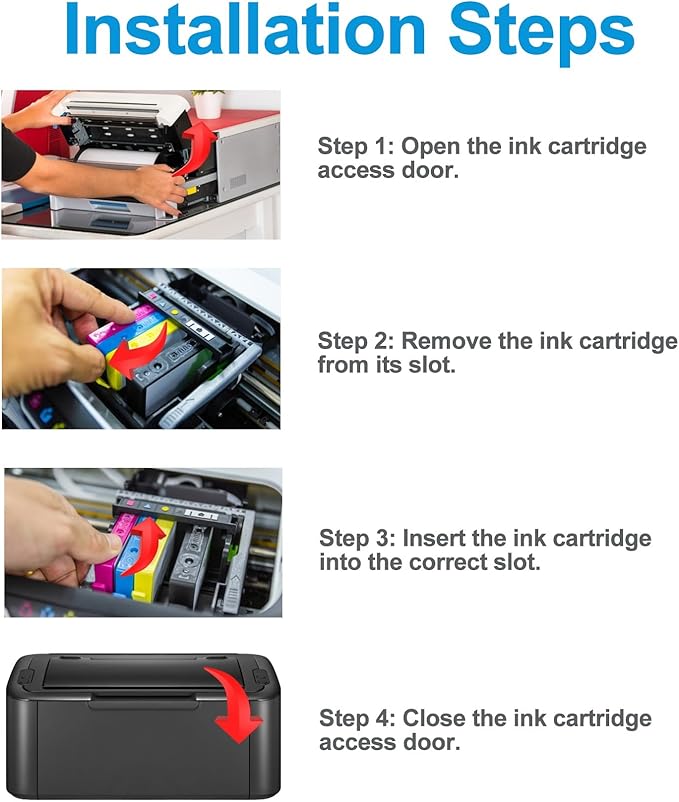 Installation Steps

Step 1: Open the ink cartridge access door.

Step 2: Remove the ink cartridge from its slot.

Step 3: Insert the ink cartridge into the correct slot.

Step 4: Close the ink cartridge access door.