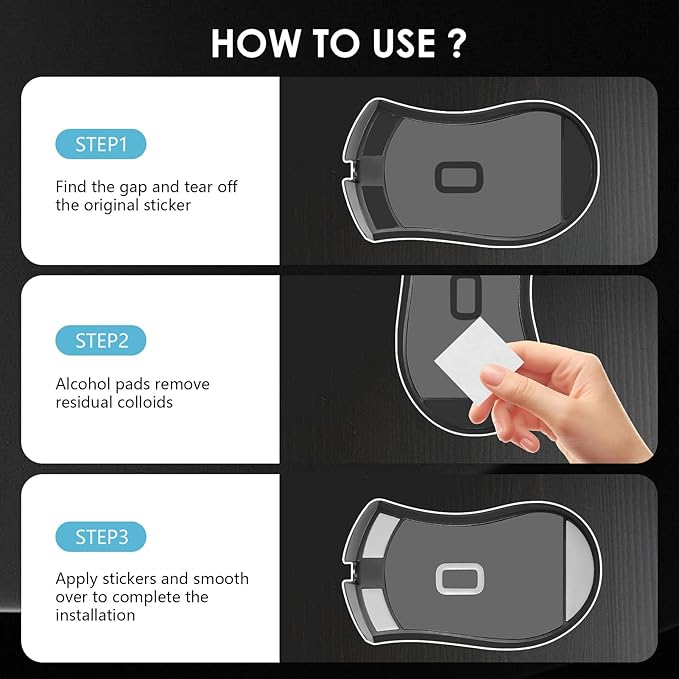 HOW TO USE ?

STEP1

Find the gap and tear off the original sticker

STEP2

Alcohol pads remove residual colloids

STEP3

Apply stickers and smooth over to complete the installation