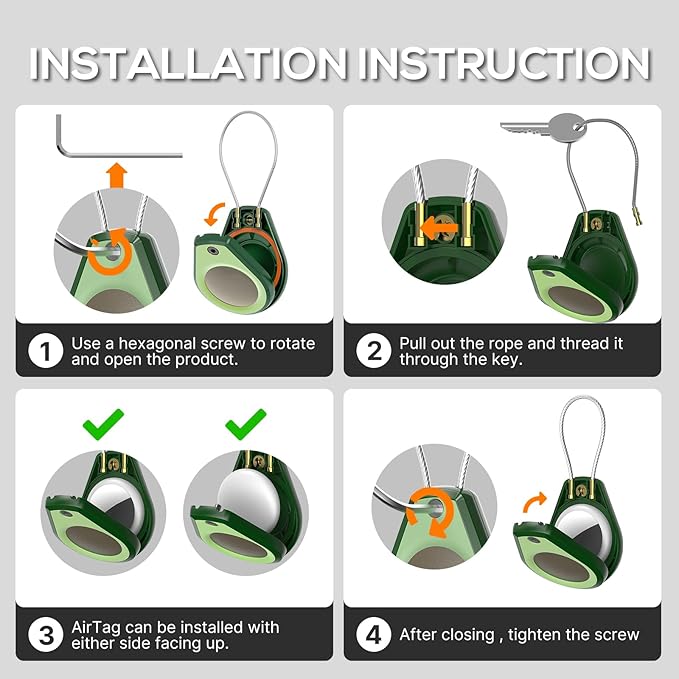 INSTALLATION INSTRUCTION

1 Use a hexagonal screw to rotate and open the product.

2 Pull out the rope and thread it through the key.

3 AirTag can be installed with either side facing up.

4 After closing , tighten the screw