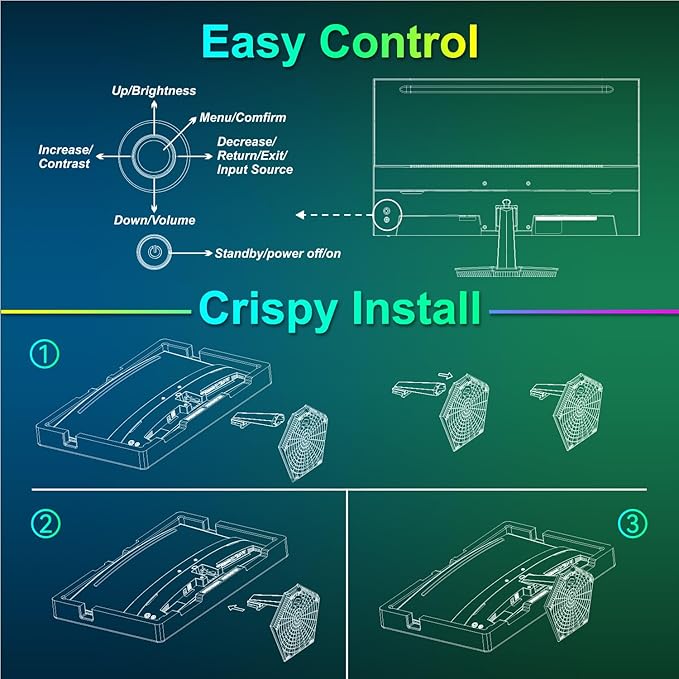 Easy Control

Up/Brightness

Menu/Comfirm

Increase/ Contrast

Decrease/ Return/Exit/ Input Source

Down/Volume

Standby/power off/on

Crispy Install

①

②

③