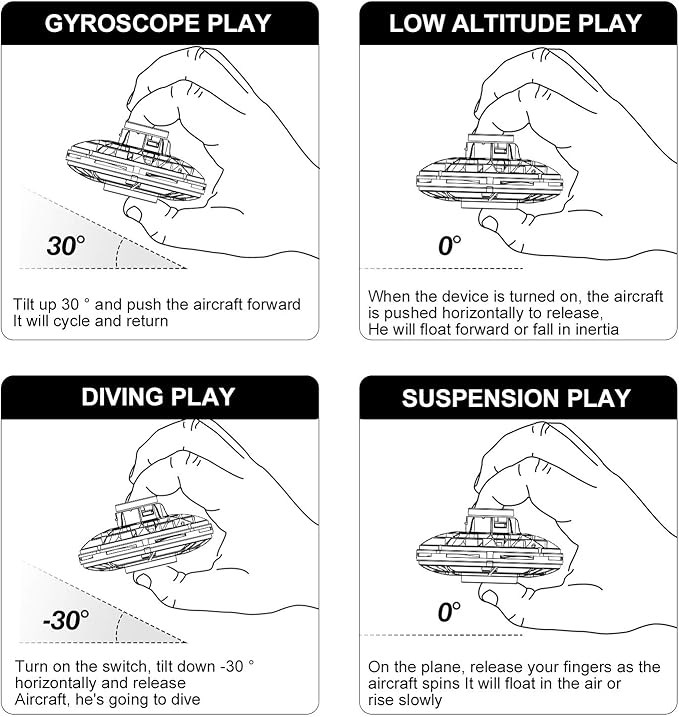 GYROSCOPE PLAY

30°

Tilt up 30 ° and push the aircraft forward
It will cycle and return

LOW ALTITUDE PLAY

0°

When the device is turned on, the aircraft is pushed horizontally to release,
He will float forward or fall in inertia

DIVING PLAY

-30°

Turn on the switch, tilt down -30 ° horizontally and release
Aircraft, he's going to dive

SUSPENSION PLAY

0°

On the plane, release your fingers as the aircraft spins It will float in the air or rise slowly