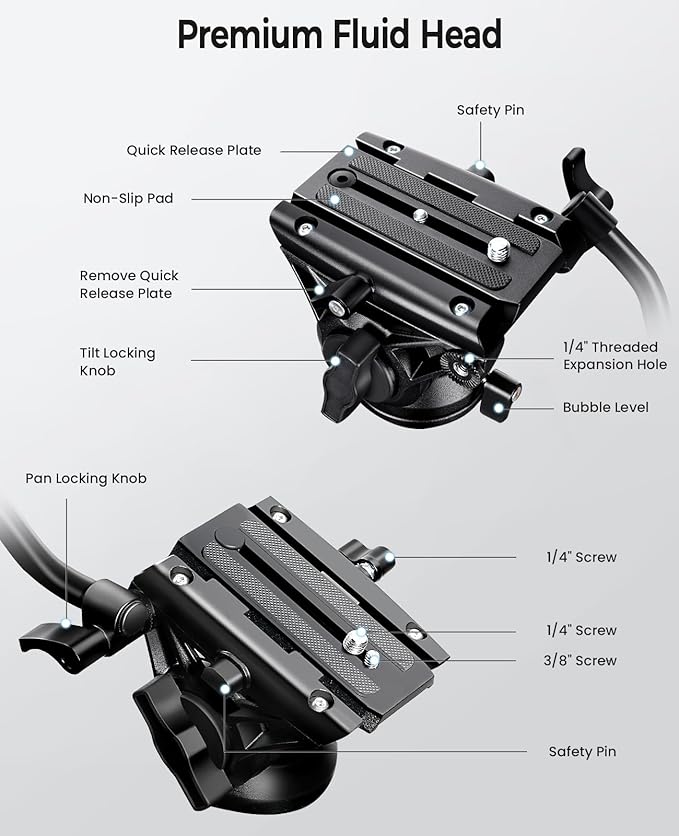 Premium Fluid Head

Safety Pin

Quick Release Plate

Non-Slip Pad

Remove Quick Release Plate

Tilt Locking Knob

1/4" Threaded Expansion Hole

Bubble Level

Pan Locking Knob

1/4" Screw

1/4" Screw

3/8" Screw

Safety Pin