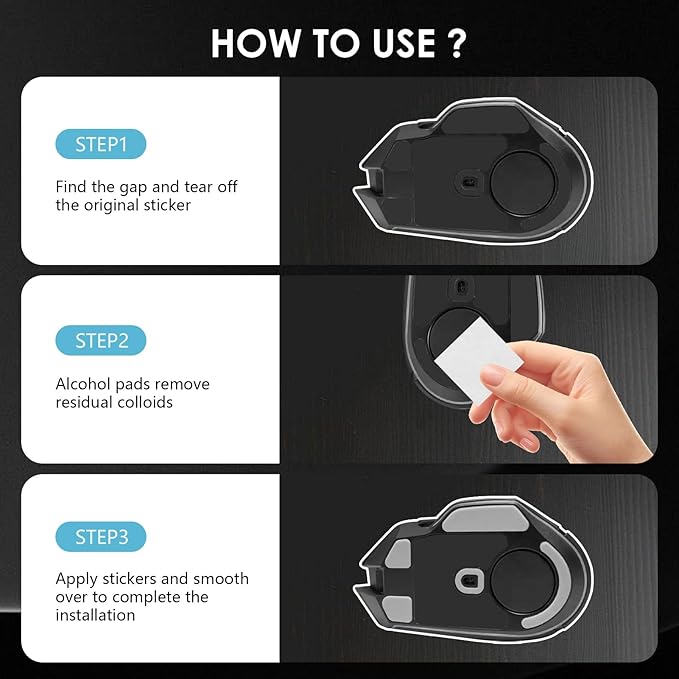 HOW TO USE ?

STEP1

Find the gap and tear off the original sticker

STEP2

Alcohol pads remove residual colloids

STEP3

Apply stickers and smooth over to complete the installation