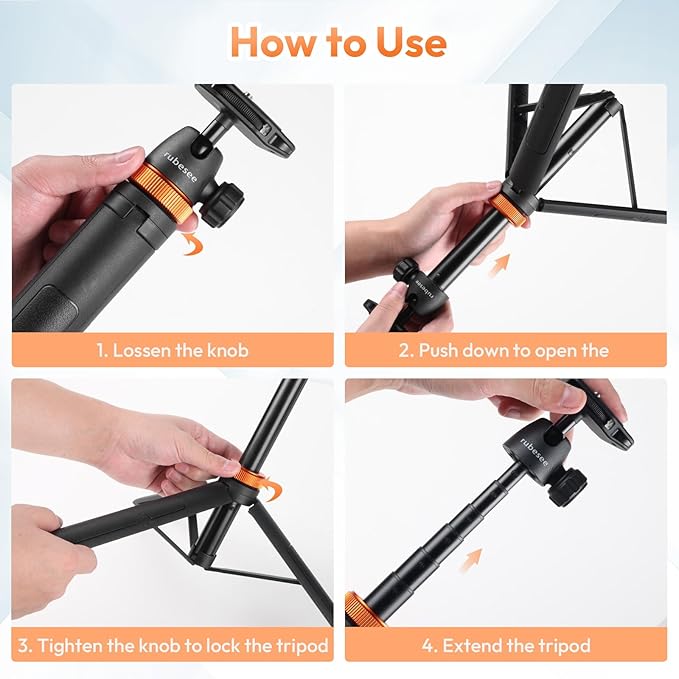 How to Use

rubesee

1. Lossen the knob

rubesee

2. Push down to open the

3. Tighten the knob to lock the tripod

rubesee

4. Extend the tripod