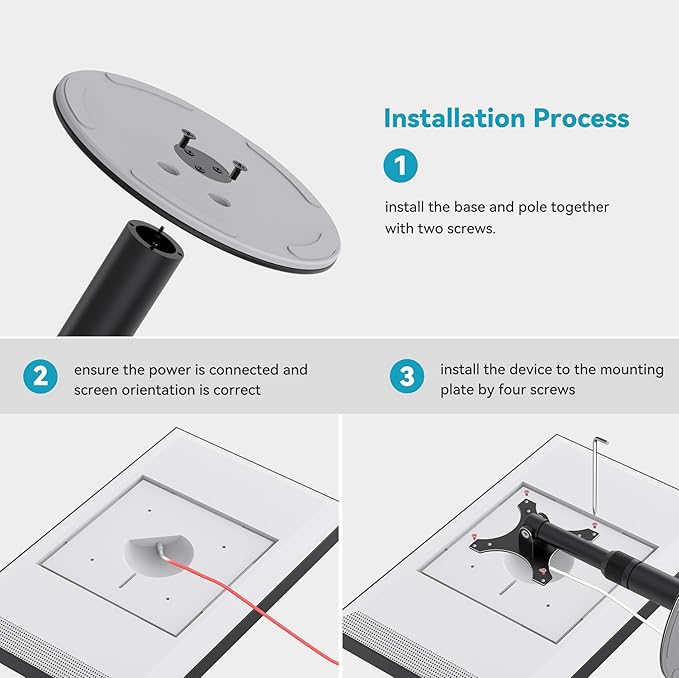 Installation Process

1

install the base and pole together with two screws.

2

ensure the power is connected and screen orientation is correct

3

install the device to the mounting plate by four screws