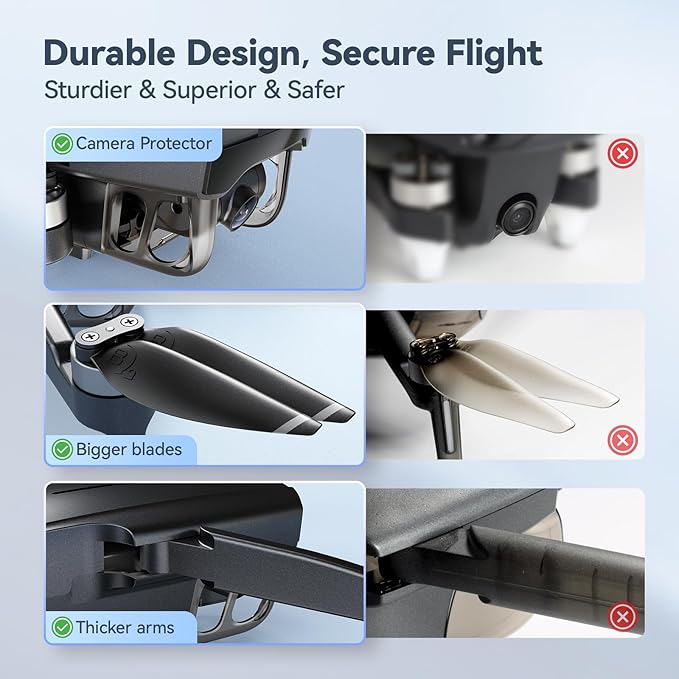 Durable Design, Secure Flight
Sturdier & Superior & Safer

Camera Protector

Bigger blades

Thicker arms