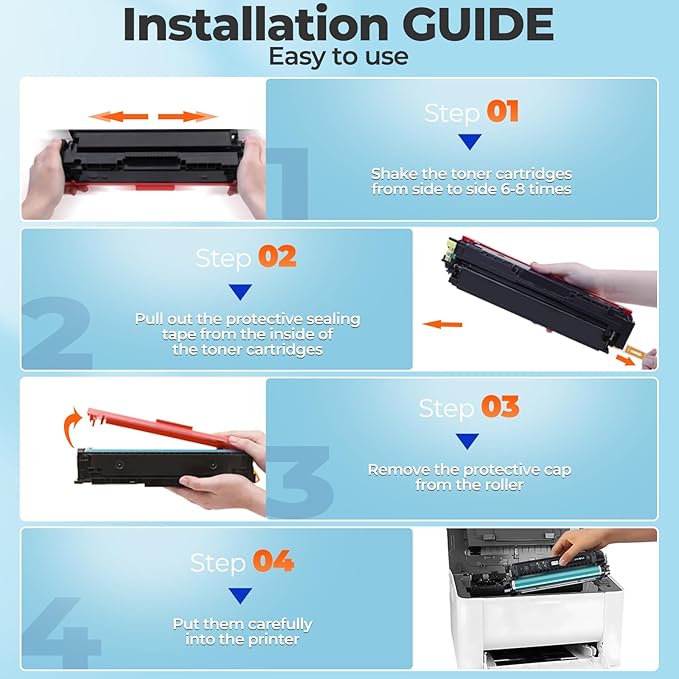 Installation GUIDE
Easy to use

Step 01

1

Shake the toner cartridges from side to side 6-8 times

Step 02

2

Pull out the protective sealing tape from the inside of the toner cartridges

Step 03

3

Remove the protective cap from the roller

Step 04

4

Put them carefully into the printer