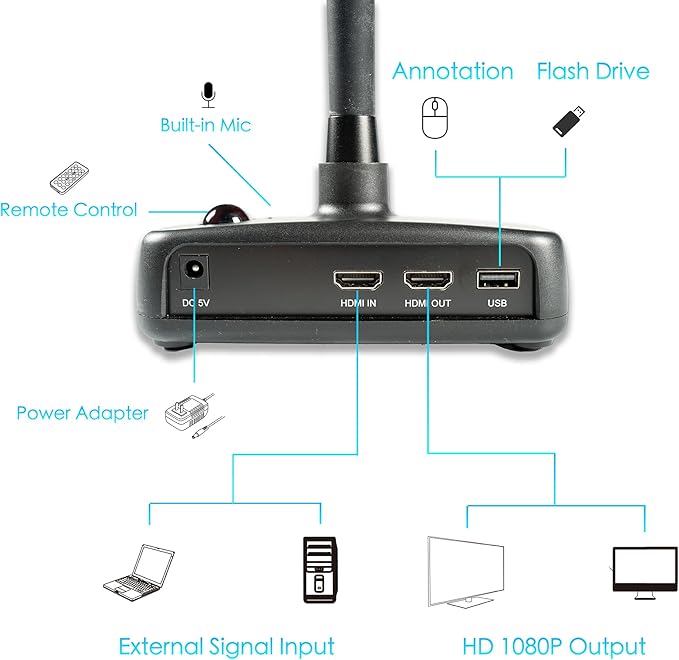 Annotation
Flash Drive
Built-in Mic
Remote Control
DC 5V
HDMI IN
HDMI OUT
USB
Power Adapter
External Signal Input
HD 1080P Output