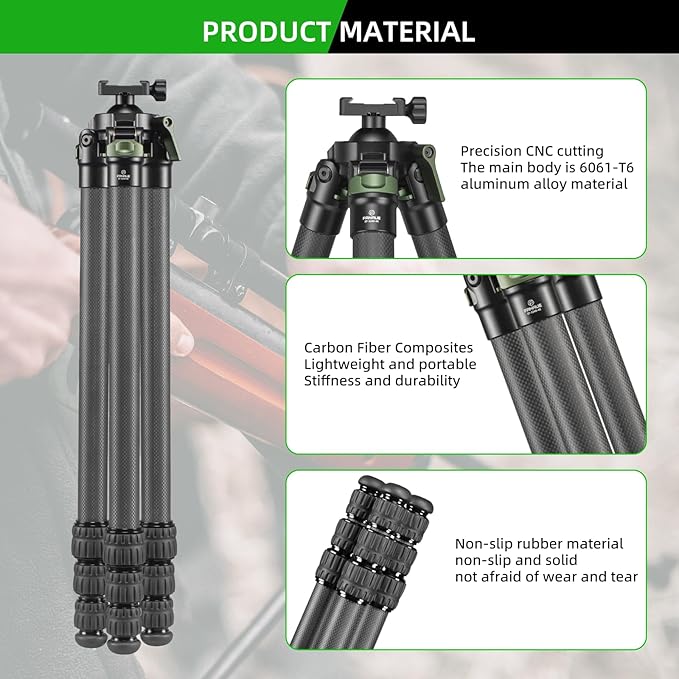 PRODUCT MATERIAL

Precision CNC cutting
The main body is 6061-T6 aluminum alloy material

Carbon Fiber Composites
Lightweight and portable
Stiffness and durability

Non-slip rubber material
non-slip and solid
not afraid of wear and tear