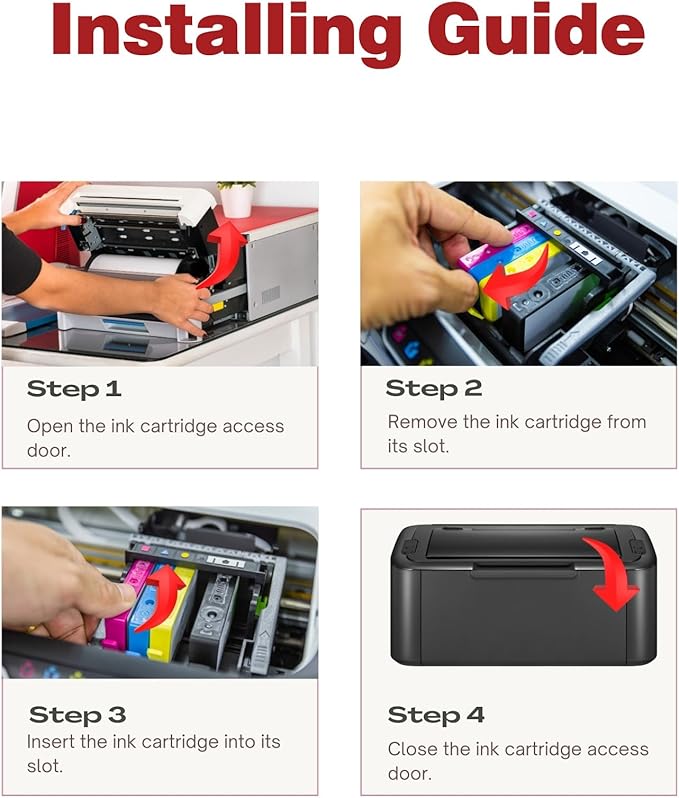 Installing Guide

Step 1
Open the ink cartridge access door.

Step 2
Remove the ink cartridge from its slot.

Step 3
Insert the ink cartridge into its slot.

Step 4
Close the ink cartridge access door.