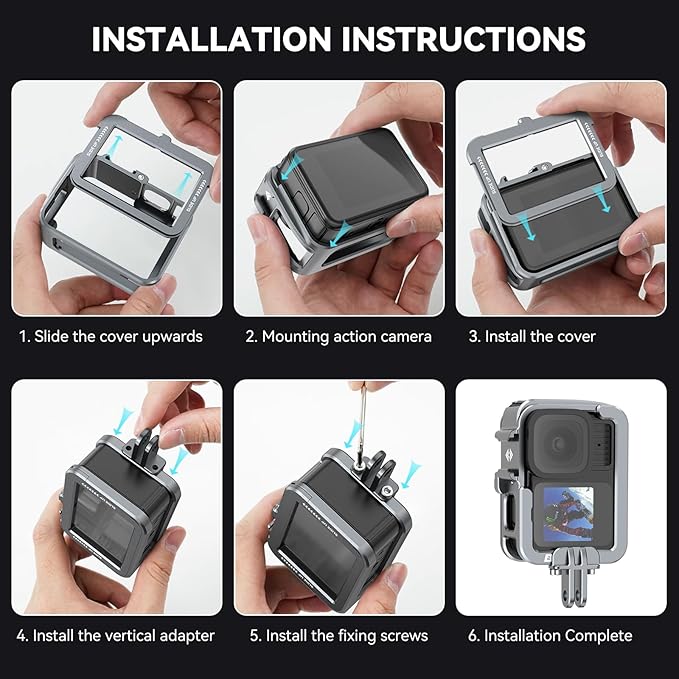 INSTALLATION INSTRUCTIONS

1. Slide the cover upwards

2. Mounting action camera

3. Install the cover

4. Install the vertical adapter

5. Install the fixing screws

6. Installation Complete