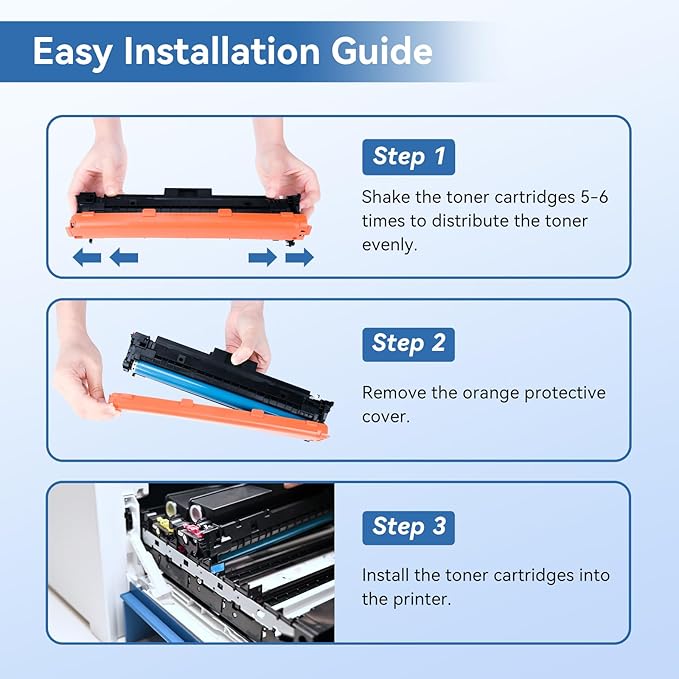 Easy Installation Guide

Step 1

Shake the toner cartridges 5-6 times to distribute the toner evenly.

Step 2

Remove the orange protective cover.

Step 3

Install the toner cartridges into the printer.