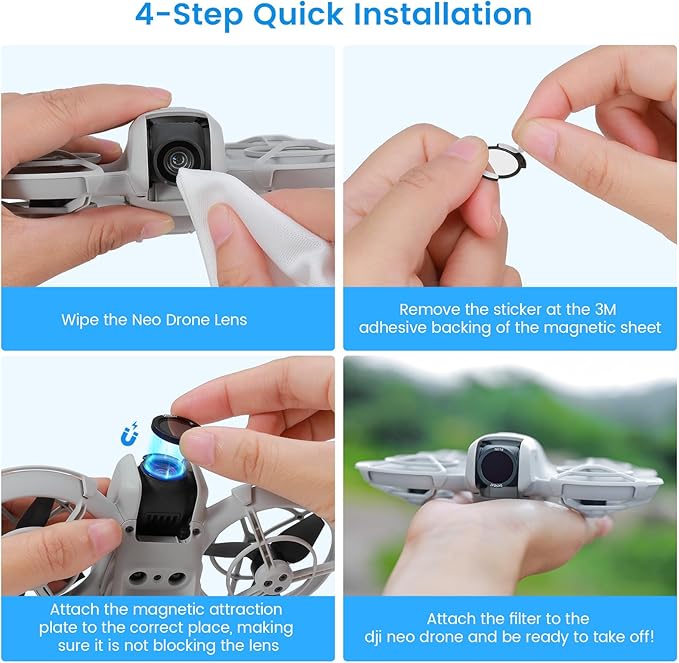 4-Step Quick Installation

Wipe the Neo Drone Lens

Remove the sticker at the 3M adhesive backing of the magnetic sheet

Attach the magnetic attraction plate to the correct place, making sure it is not blocking the lens

Attach the filter to the dji neo drone and be ready to take off!