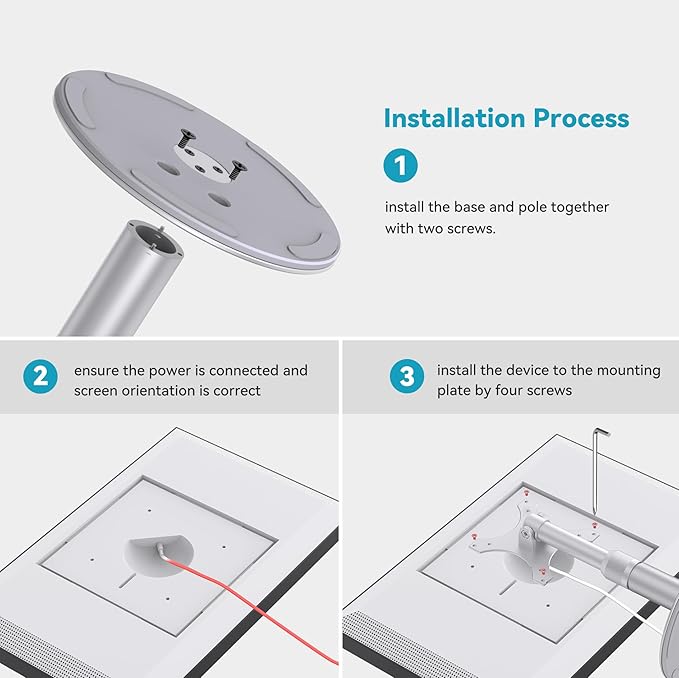 Installation Process

1

install the base and pole together with two screws.

2 ensure the power is connected and screen orientation is correct

3 install the device to the mounting plate by four screws