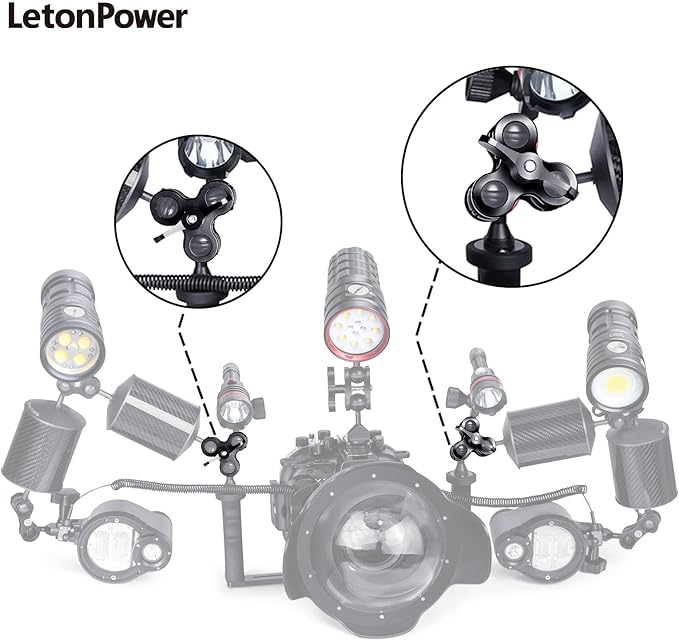 LetonPower